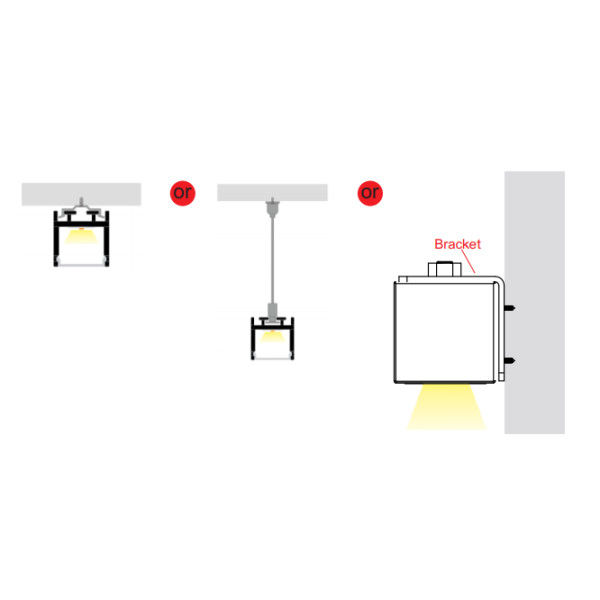 or

or

Bracket