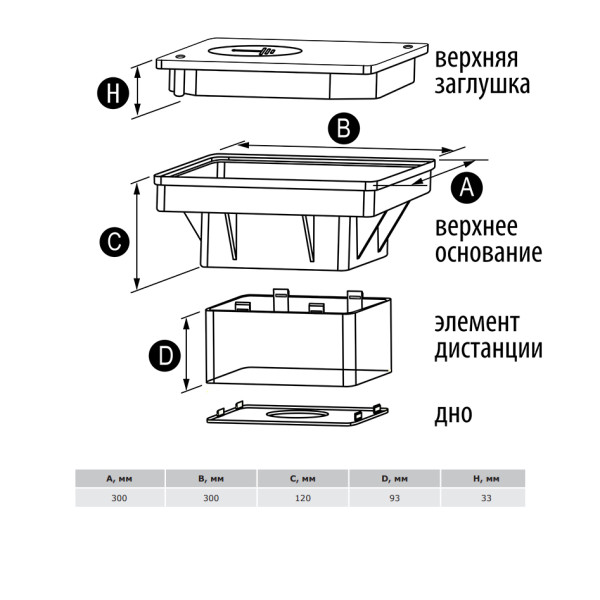 H

верхняя заглушка

B

A

C

верхнее основание

D

элемент дистанции

дно

| A, мм | B, мм | C, мм | D, мм | H, мм |
|---|---|---|---|---|
| 300 | 300 | 120 | 93 | 33 |