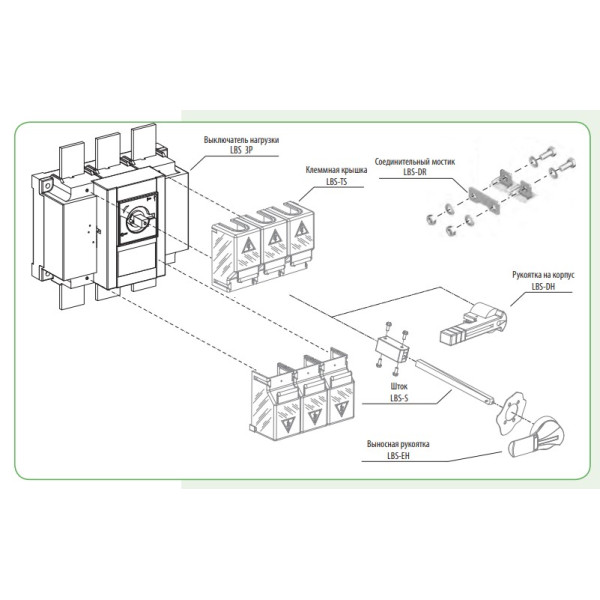 Выключатель нагрузки
LBS 3P

Клеммная крышка
LBS-TS

Соединительный мостик
LBS-DR

Рукоятка на корпус
LBS-DH

Шток
LBS-S

Выносная рукоятка
LBS-EH