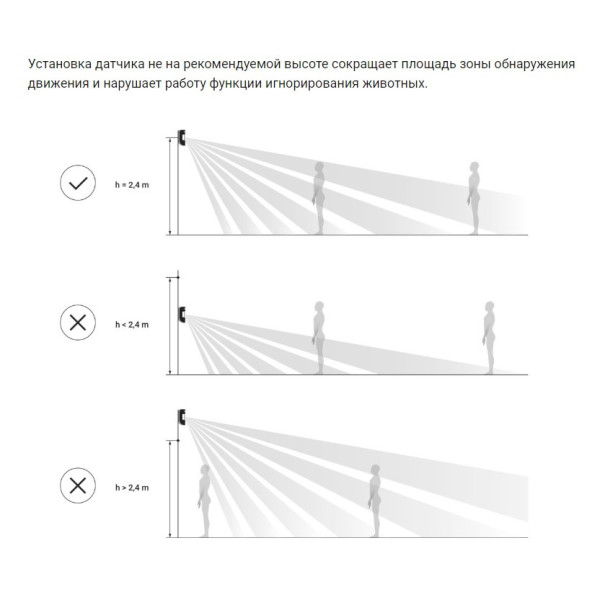 Установка датчика не на рекомендуемой высоте сокращает площадь зоны обнаружения движения и нарушает работу функции игнорирования животных.

h = 2,4 m

h < 2,4 m

h > 2,4 m