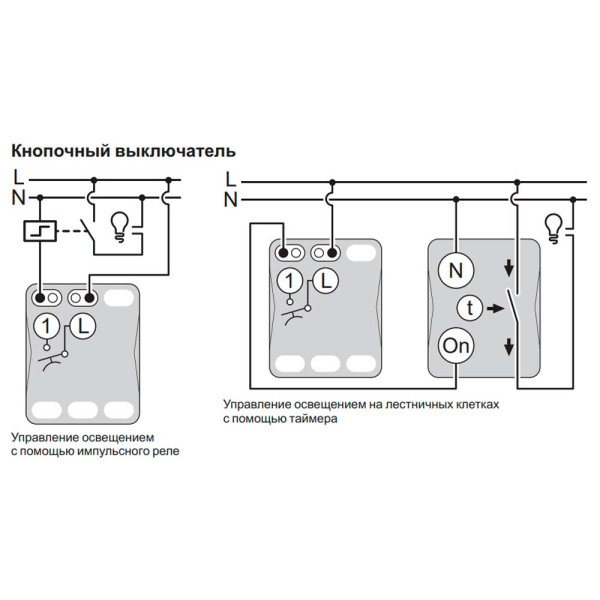 Кнопочный выключатель

L
N
1
L
Управление освещением с помощью импульсного реле

L
N
1
L
N
t
On
Управление освещением на лестничных клетках с помощью таймера