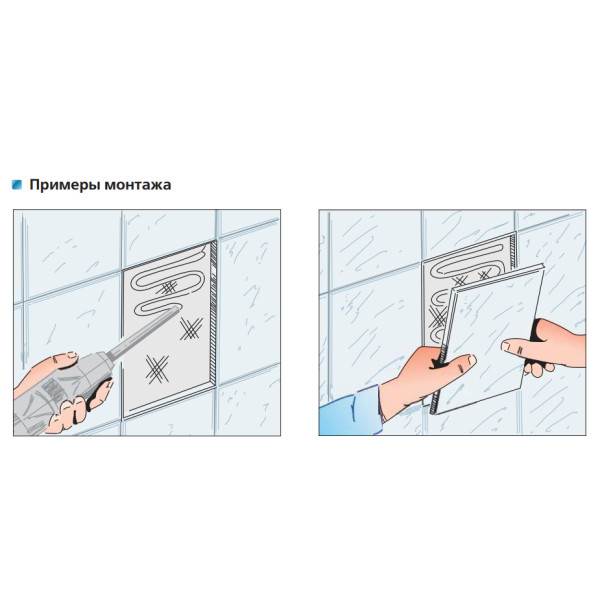 Примеры монтажа