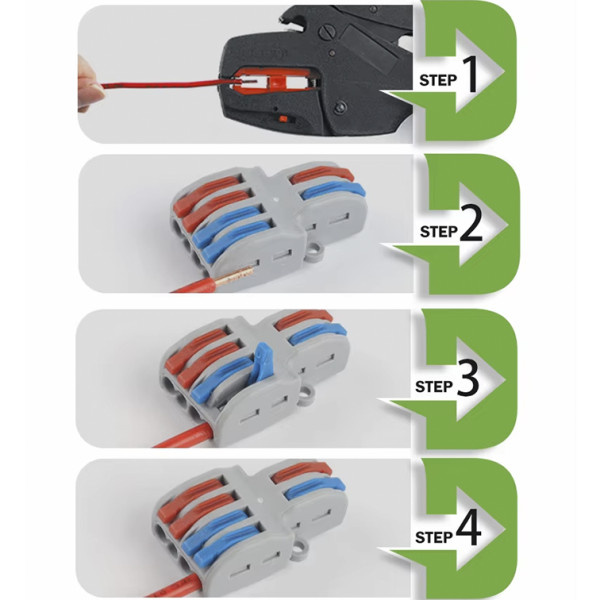 STEP 1

STEP 2

STEP 3

STEP 4