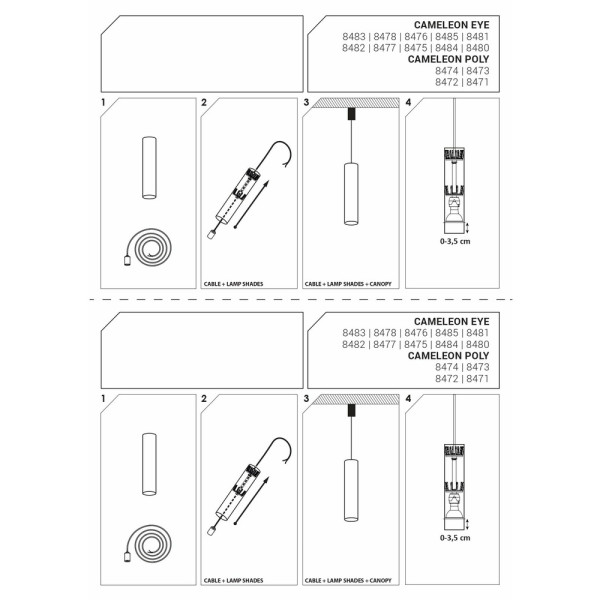 CAMELEON EYE
8483 | 8478 | 8476 | 8485 | 8481
8482 | 8477 | 8475 | 8484 | 8480
CAMELEON POLY
8474 | 8473
8472 | 8471

1

2

CABLE + LAMP SHADES

3

CABLE + LAMP SHADES + CANOPY

4

0-3,5 cm

CAMELEON EYE
8483 | 8478 | 8476 | 8485 | 8481
8482 | 8477 | 8475 | 8484 | 8480
CAMELEON POLY
8474 | 8473
8472 | 8471

1

2

CABLE + LAMP SHADES

3

CABLE + LAMP SHADES + CANOPY

4

0-3,5 cm