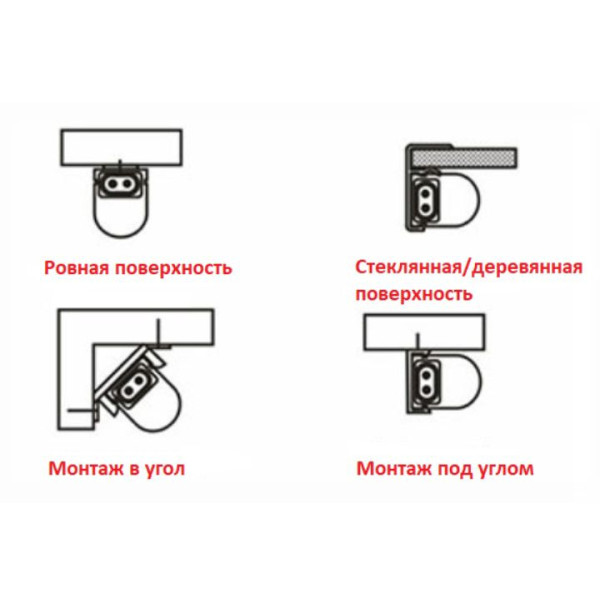 Ровная поверхность

Стеклянная/деревянная поверхность

Монтаж в угол

Монтаж под углом