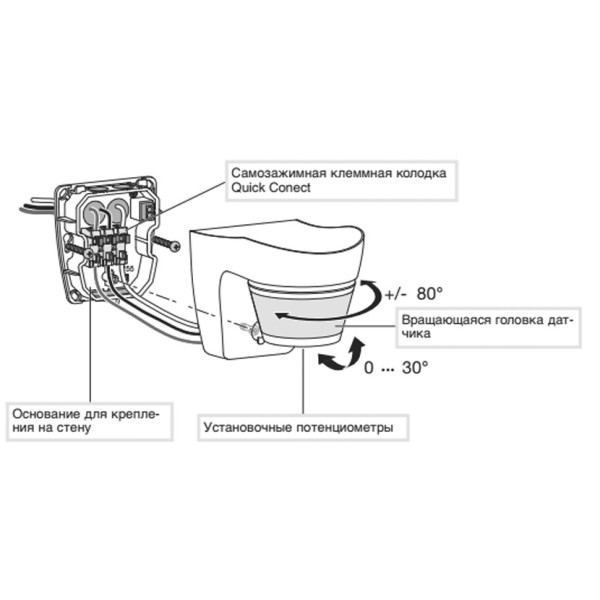 Самозажимная клеммная колодка Quick Conect

+/- 80°

Вращающаяся головка датчика

0 ... 30°

Основание для крепления на стену

Установочные потенциометры