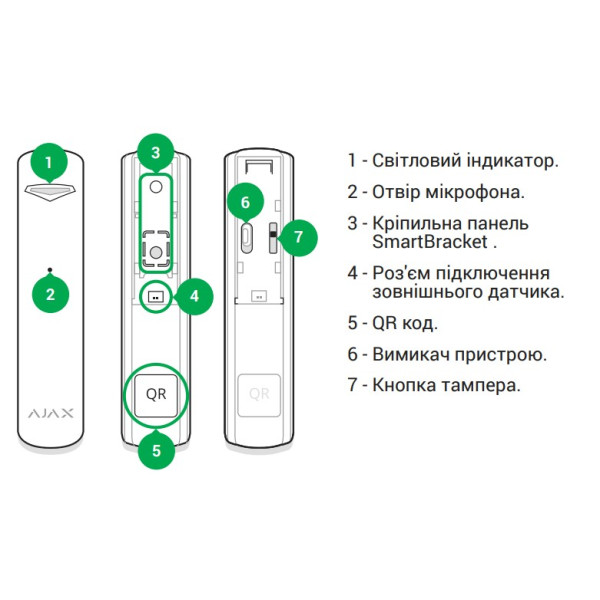 1

2

AJAX

3

4

QR

5

6

7

QR

1 - Світловий індикатор.

2 - Отвір мікрофона.

3 - Кріпильна панель SmartBracket .

4 - Роз'єм підключення зовнішнього датчика.

5 - QR код.

6 - Вимикач пристрою.

7 - Кнопка тампера.