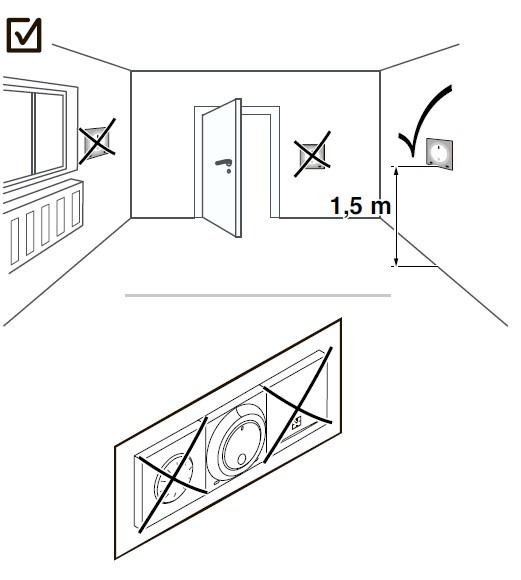 1,5 m