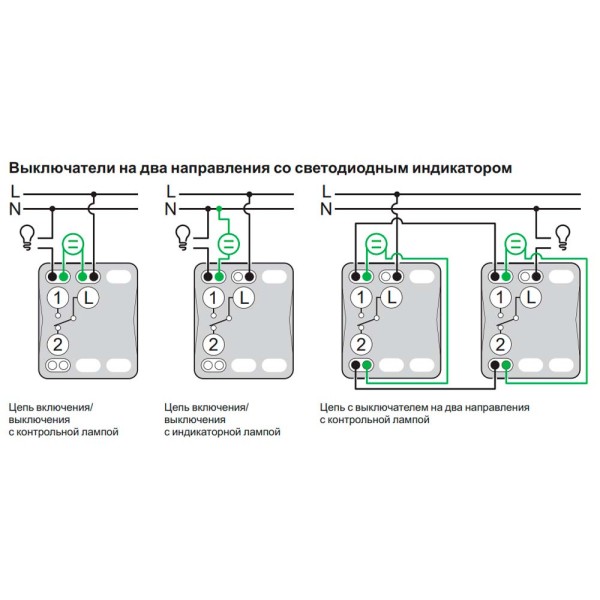 Выключатели на два направления со светодиодным индикатором

L
N

1 L
2

Цепь включения/
выключения
с контрольной лампой

L
N

1 L
2

Цепь включения/
выключения
с индикаторной лампой

L
N

1 L
2

1 L
2

Цепь с выключателем на два направления
с контрольной лампой