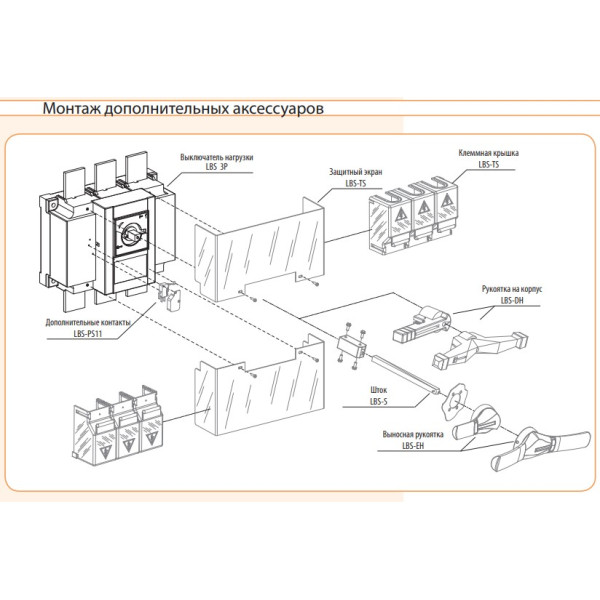 Монтаж дополнительных аксессуаров

Выключатель нагрузки
LBS 3P

Защитный экран
LBS-TS

Клеммная крышка
LBS-TS

Рукоятка на корпус
LBS-DH

Дополнительные контакты
LBS-PS11

Шток
LBS-S

Выносная рукоятка
LBS-EH