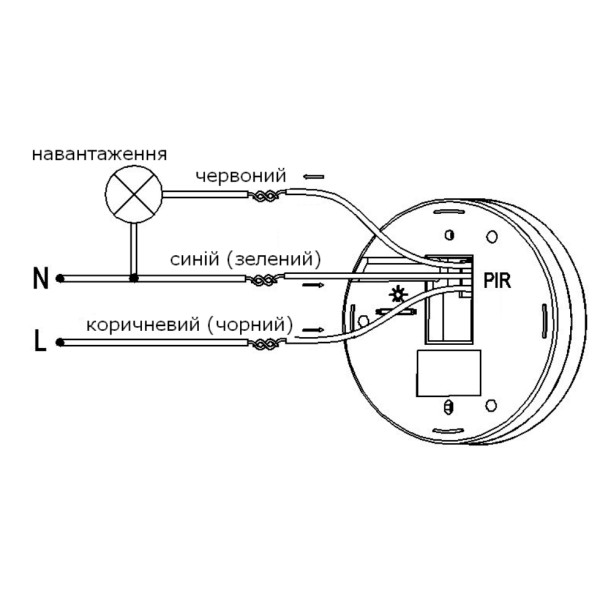 навантаження

червоний

синій (зелений)

N

PIR

коричневий (чорний)

L