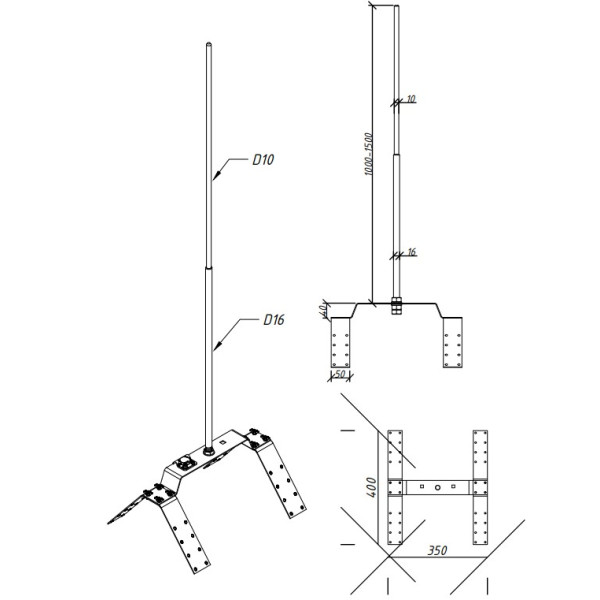 D10

D16

1000-1500

10

16

40

50

400

350