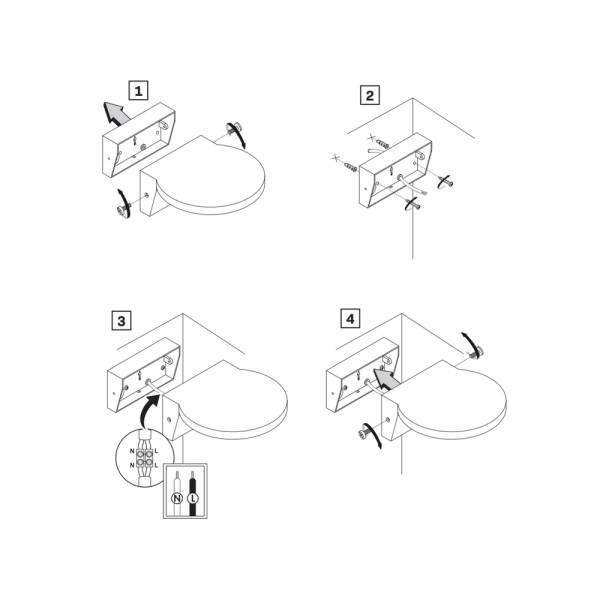 1

2

3

N L
N L

N L

4