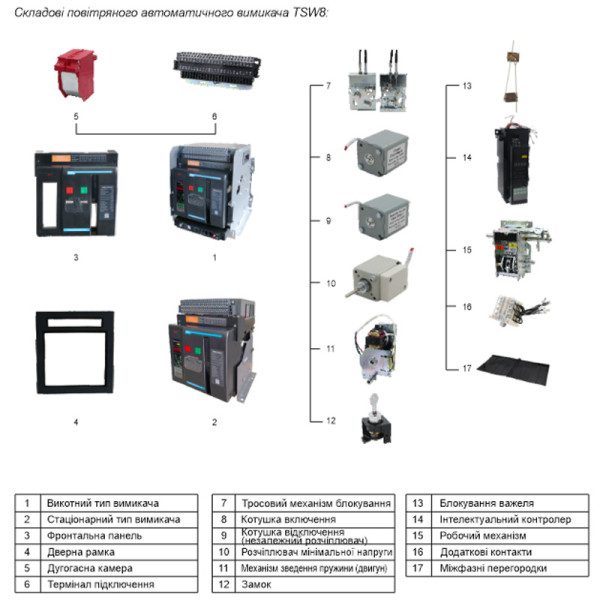 Складові повітряного автоматичного вимикача TSW8:

5

6

3

1

4

2

7

8

9

10

11

12

13

14

15

16

17

| 1 | Викотний тип вимикача |
|---|---|
| 2 | Стаціонарний тип вимикача |
| 3 | Фронтальна панель |
| 4 | Дверна рамка |
| 5 | Дугогасна камера |
| 6 | Термінал підключення |

| 7 | Тросовий механізм блокування |
|---|---|
| 8 | Котушка включення |
| 9 | Котушка відключення (незалежний розчіплювач) |
| 10 | Розчіплювач мінімальної напруги |
| 11 | Механізм зведення пружини (двигун) |
| 12 | Замок |

| 13 | Блокування важеля |
|---|---|
| 14 | Інтелектуальний контролер |
| 15 | Робочий механізм |
| 16 | Додаткові контакти |
| 17 | Міжфазні перегородки |