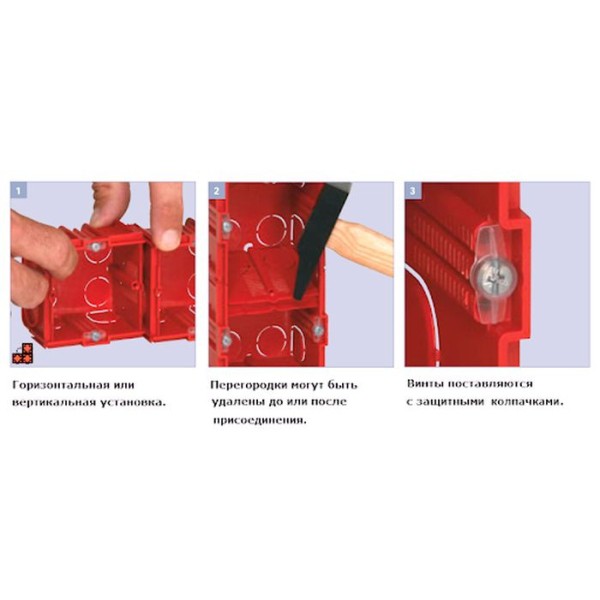 1

Горизонтальная или вертикальная установка.

2

Перегородки могут быть удалены до или после присоединения.

3

Винты поставляются с защитными колпачками.