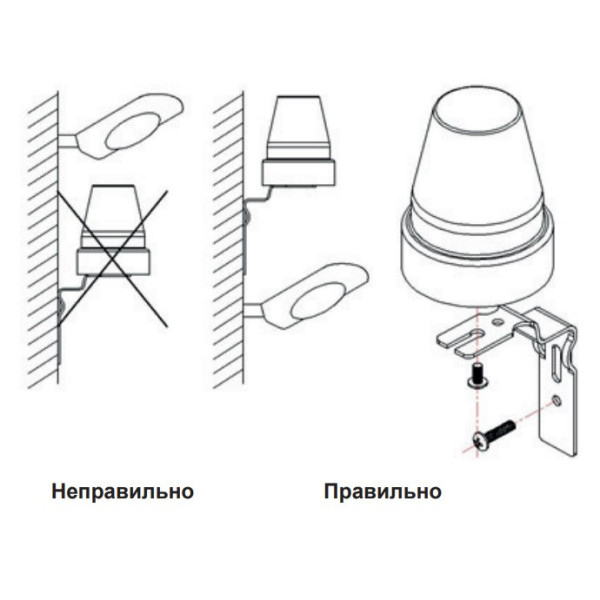 Неправильно

Правильно