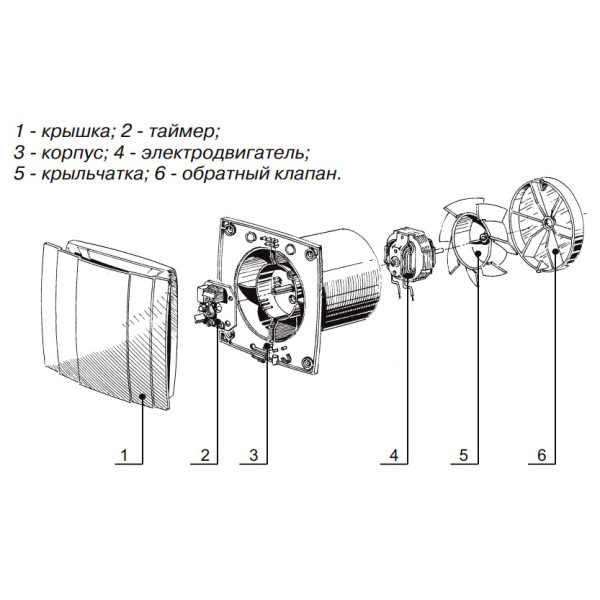 1 - крышка; 2 - таймер;
3 - корпус; 4 - электродвигатель;
5 - крыльчатка; 6 - обратный клапан.

1
2
3
4
5
6