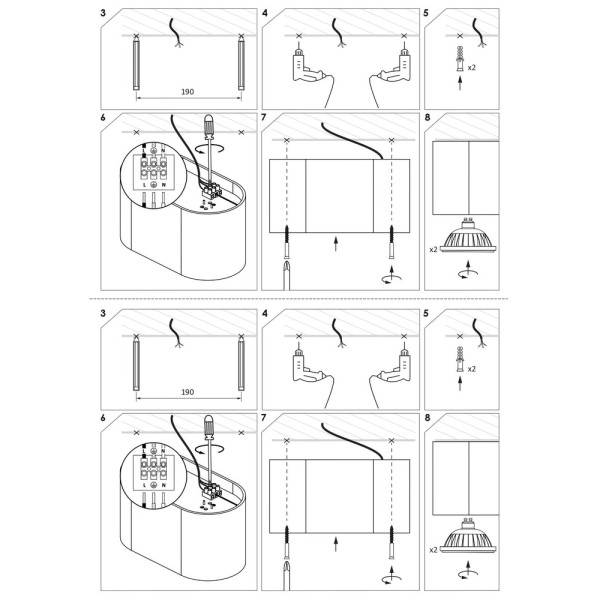 3

190

4

5

x2

6

L N

L N

7

8

x2

3

190

4

5

x2

6

L N

L N

7

8

x2