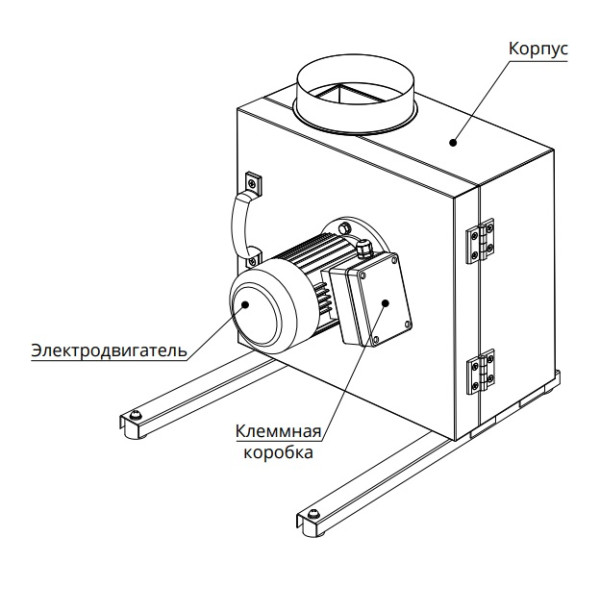 Корпус

Электродвигатель

Клеммная коробка