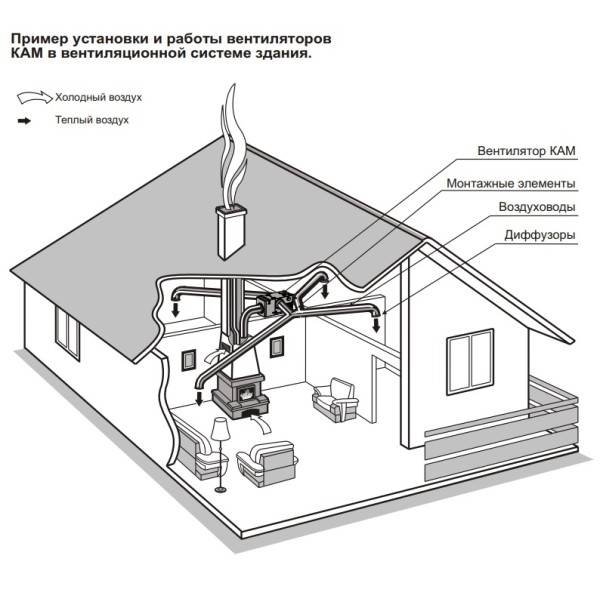 Пример установки и работы вентиляторов КАМ в вентиляционной системе здания.

Холодный воздух

Теплый воздух

Вентилятор КАМ

Монтажные элементы

Воздуховоды

Диффузоры