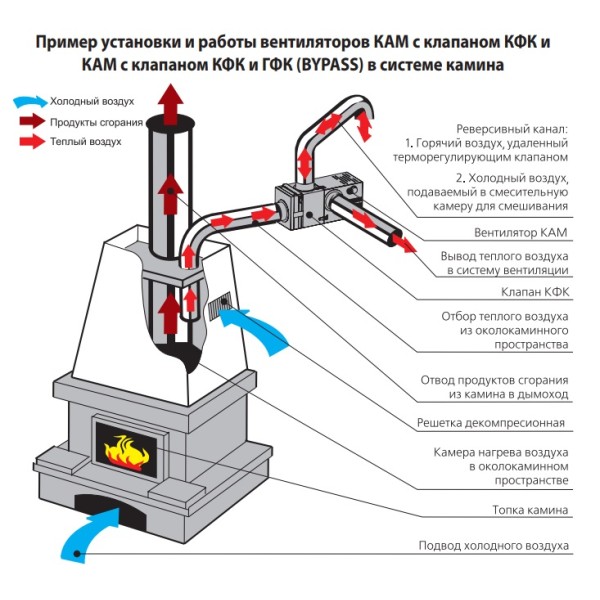 Пример установки и работы вентиляторов КАМ с клапаном КФК и КАМ с клапаном КФК и ГФК (BYPASS) в системе камина

Холодный воздух
Продукты сгорания
Теплый воздух

Реверсивный канал:
1. Горячий воздух, удаленный терморегулирующим клапаном
2. Холодный воздух, подаваемый в смесительную камеру для смешивания

Вентилятор КАМ

Вывод теплого воздуха в систему вентиляции

Клапан КФК

Отбор теплого воздуха из околокаминного пространства

Отвод продуктов сгорания из камина в дымоход

Решетка декомпресионная

Камера нагрева воздуха в околокаминном пространстве

Топка камина

Подвод холодного воздуха