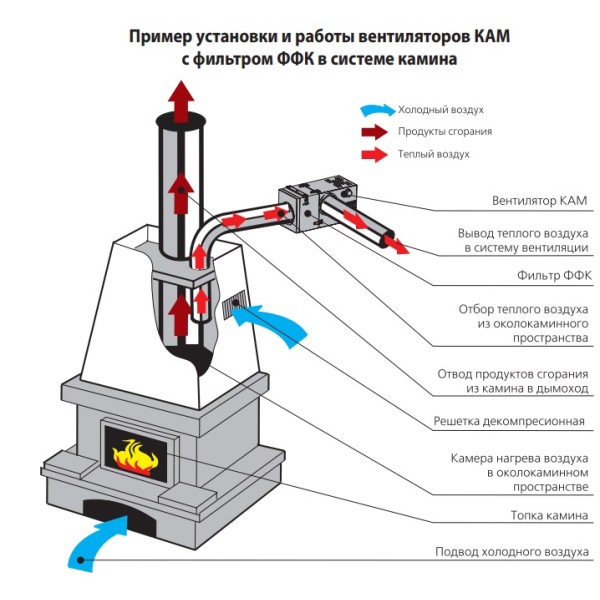 Пример установки и работы вентиляторов КАМ с фильтром ФФК в системе камина

Холодный воздух
Продукты сгорания
Теплый воздух

Вентилятор КАМ

Вывод теплого воздуха в систему вентиляции

Фильтр ФФК

Отбор теплого воздуха из околокаминного пространства

Отвод продуктов сгорания из камина в дымоход

Решетка декомпресионная

Камера нагрева воздуха в околокаминном пространстве

Топка камина

Подвод холодного воздуха