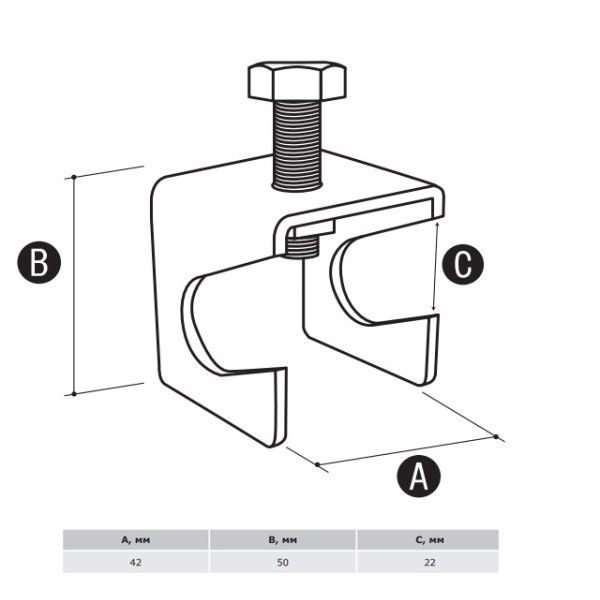 B

C

A

| A, мм | B, мм | C, мм |
|---|---|---|
| 42 | 50 | 22 |