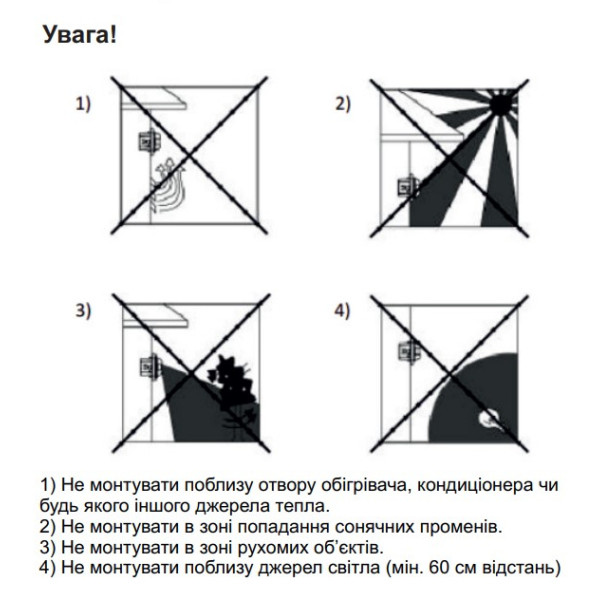 Увага!

1)

2)

3)

4)

1) Не монтувати поблизу отвору обігрівача, кондиціонера чи будь якого іншого джерела тепла.
2) Не монтувати в зоні попадання сонячних променів.
3) Не монтувати в зоні рухомих об'єктів.
4) Не монтувати поблизу джерел світла (мін. 60 см відстань)