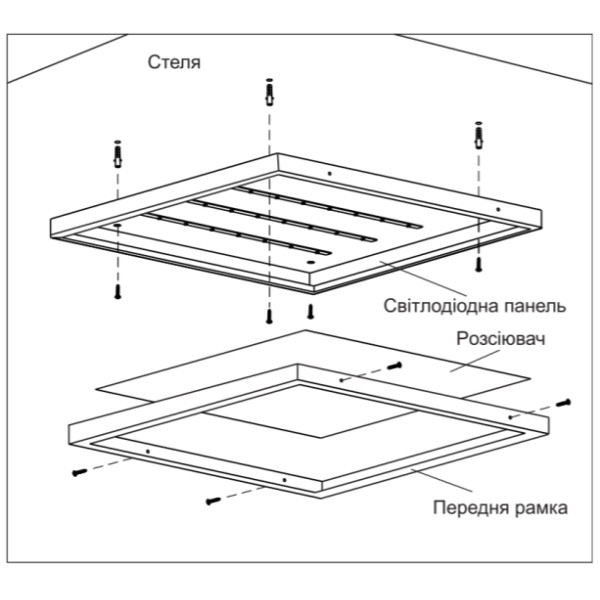 Стеля

Світлодіодна панель

Розсіювач

Передня рамка