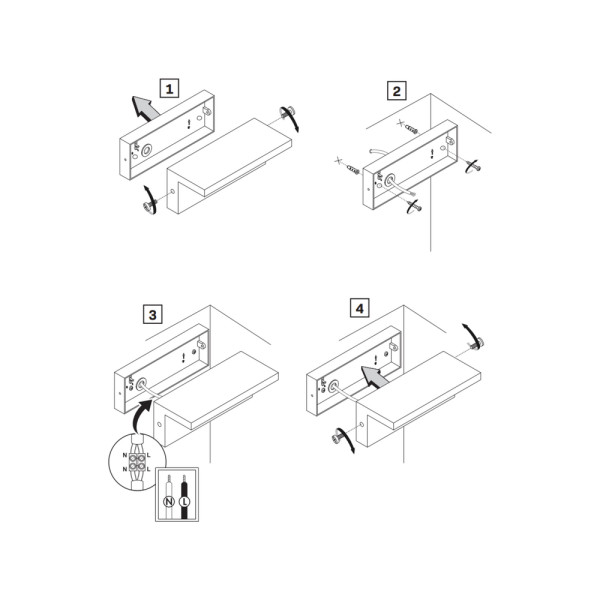 1

2

3

N
L
N
L

N
L

4