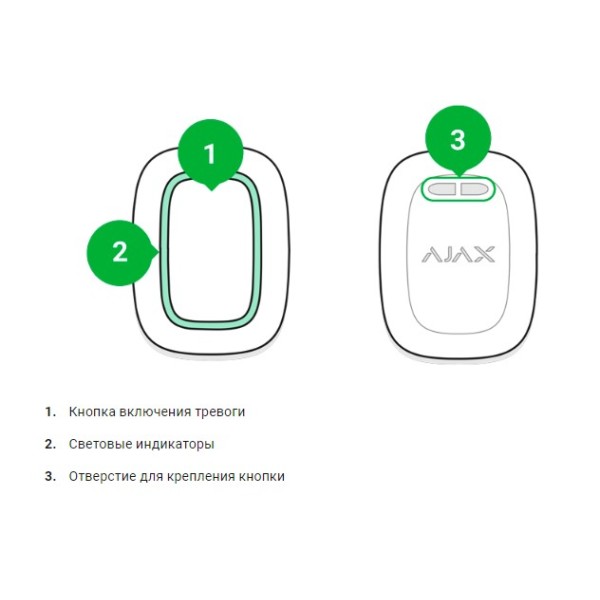 1

2

3

AJAX

1. Кнопка включения тревоги

2. Световые индикаторы

3. Отверстие для крепления кнопки