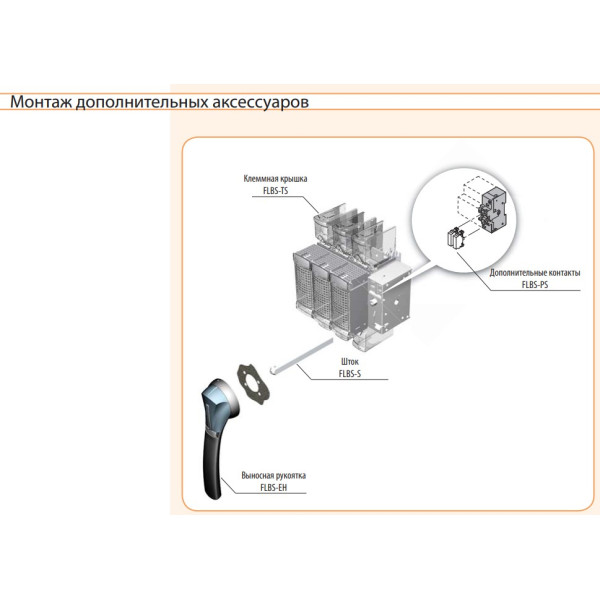 Монтаж дополнительных аксессуаров

Клеммная крышка
FLBS-TS

Дополнительные контакты
FLBS-PS

Шток
FLBS-S

Выносная рукоятка
FLBS-EH