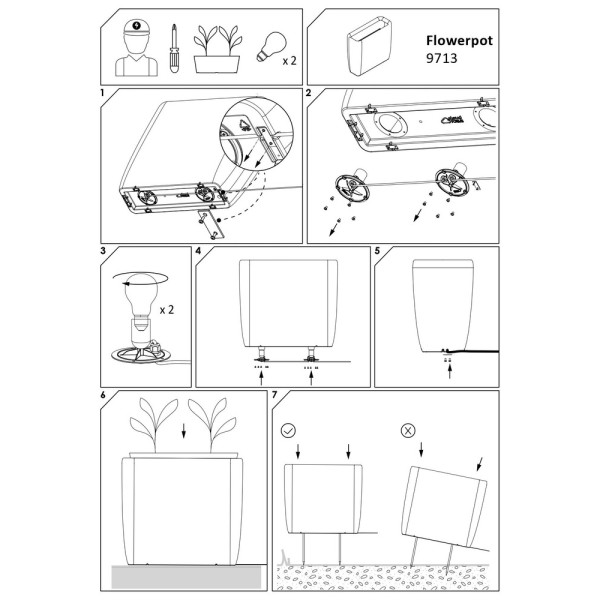 x 2

Flowerpot
9713

1

2

3

x 2

4

5

6

7