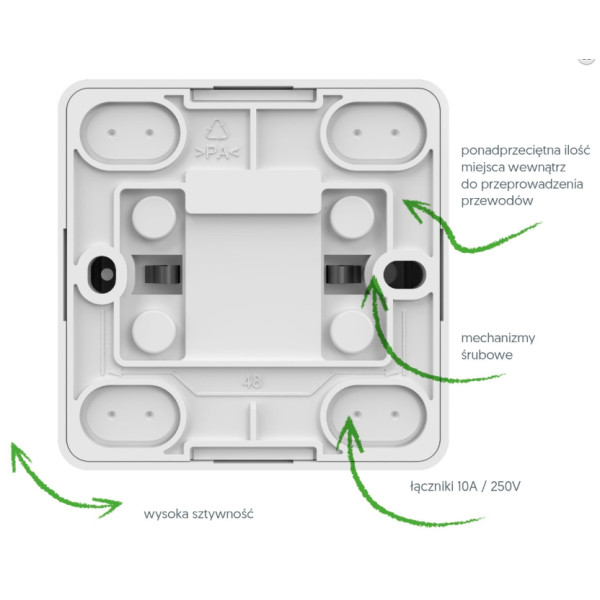 >PA<

48

ponadprzeciętna ilość miejsca wewnątrz do przeprowadzenia przewodów

mechanizmy śrubowe

łączniki 10A / 250V

wysoka sztywność