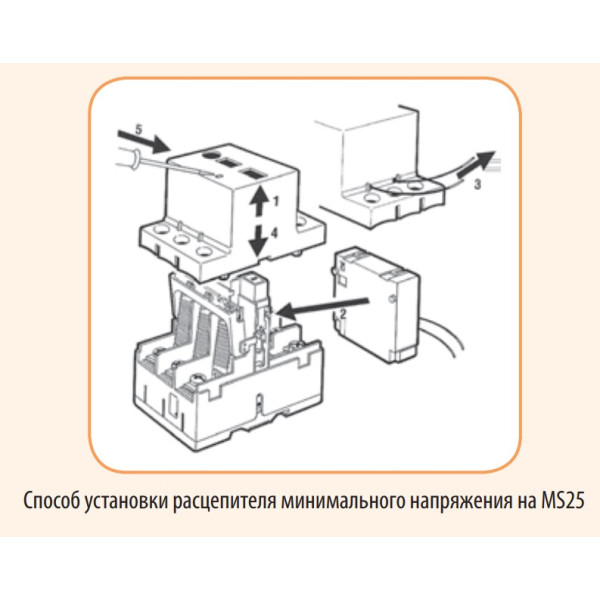 5
1
4
3
2

Способ установки расцепителя минимального напряжения на MS25