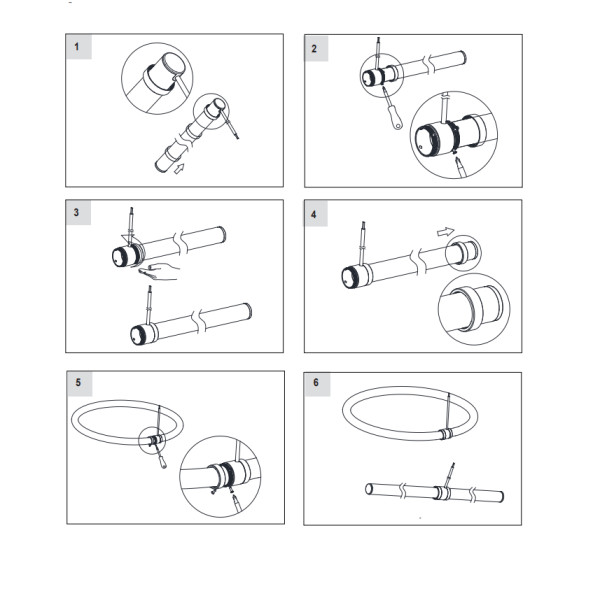 1

2

3

4

5

6