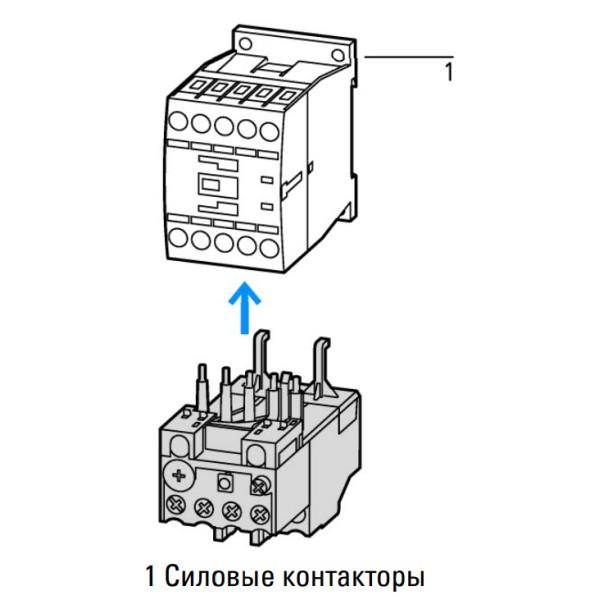 1

1 Силовые контакторы