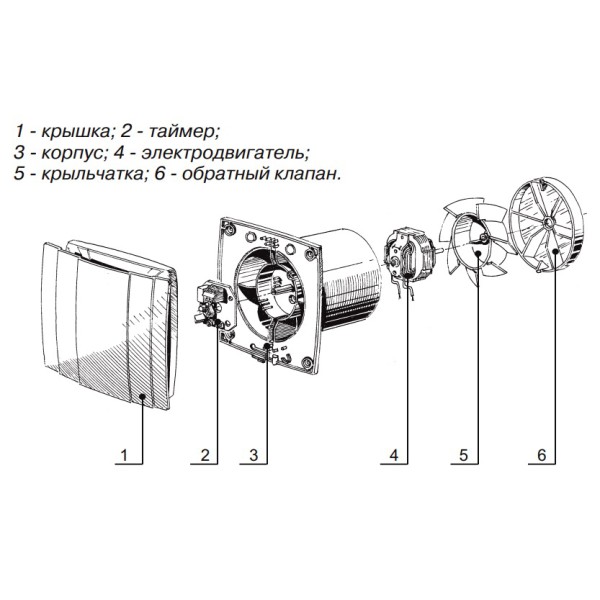 1 - крышка; 2 - таймер;
3 - корпус; 4 - электродвигатель;
5 - крыльчатка; 6 - обратный клапан.

1

2

3

4

5

6