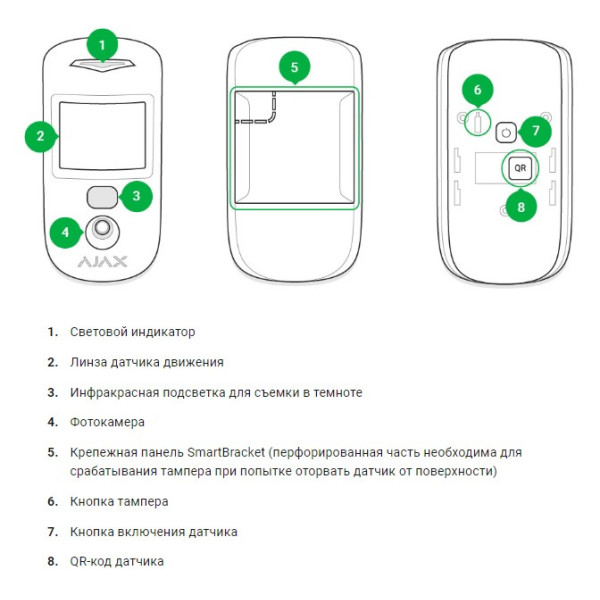 1

2

3

4

AJAX

5

6

7

QR

8

1. Световой индикатор

2. Линза датчика движения

3. Инфракрасная подсветка для съемки в темноте

4. Фотокамера

5. Крепежная панель SmartBracket (перфорированная часть необходима для срабатывания тампера при попытке оторвать датчик от поверхности)

6. Кнопка тампера

7. Кнопка включения датчика

8. QR-код датчика