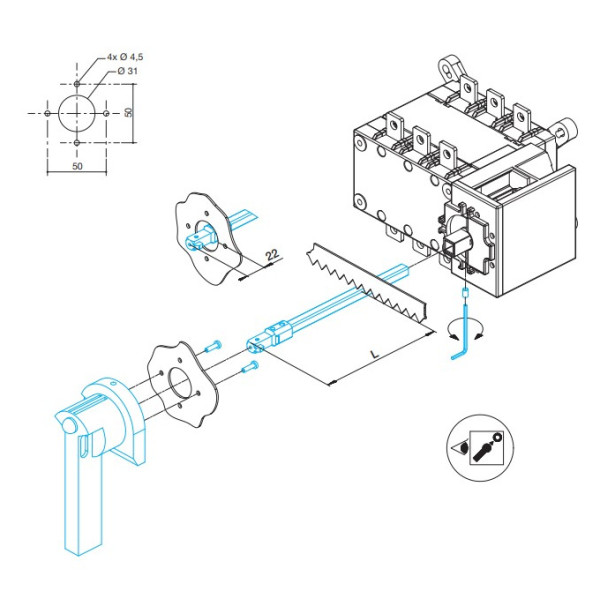 4x Ø 4,5
Ø 31
50
50
22
L