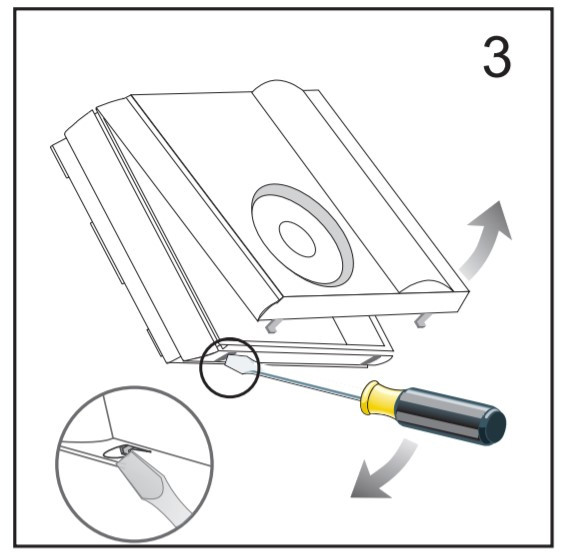 3