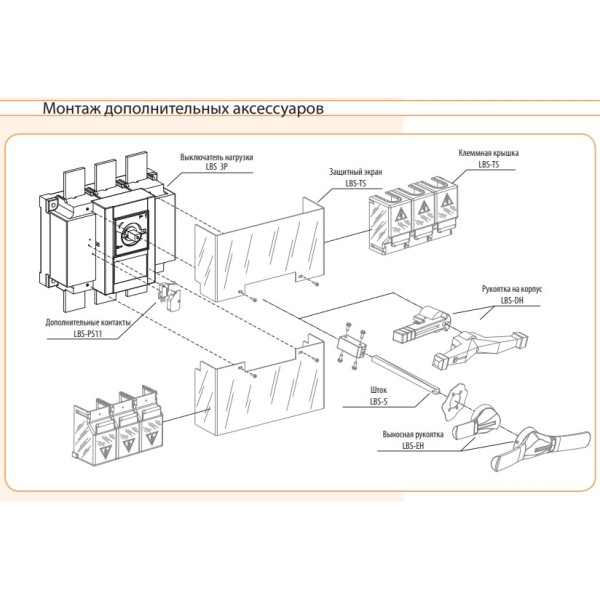 Монтаж дополнительных аксессуаров

Выключатель нагрузки
LBS 3P

Защитный экран
LBS-TS

Клеммная крышка
LBS-TS

Рукоятка на корпус
LBS-DH

Дополнительные контакты
LBS-PS11

Шток
LBS-S

Выносная рукоятка
LBS-EH