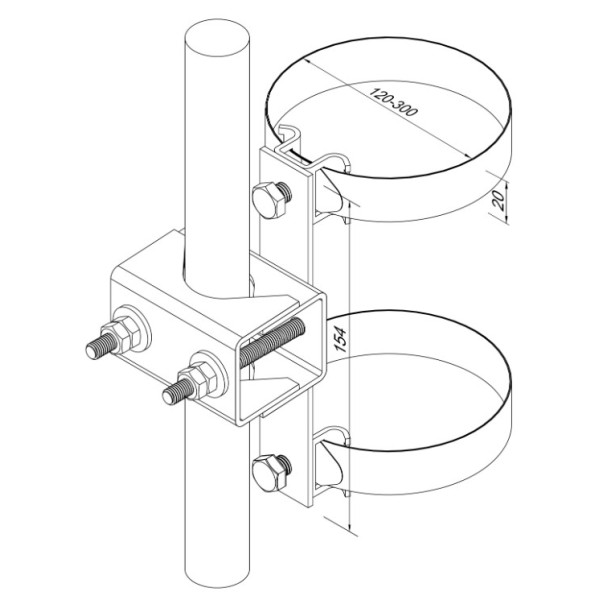 120-300
20
154