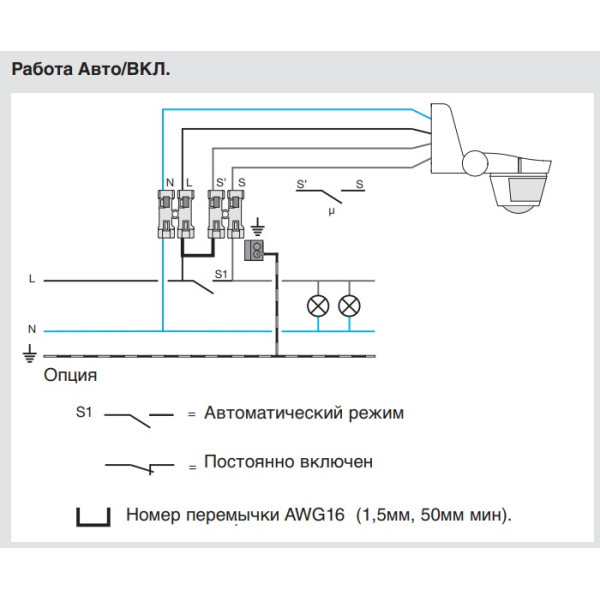 Работа Авто/ВКЛ.

N L S' S

S' S

μ

S1

L

N

Опция

S1 = Автоматический режим

= Постоянно включен

Номер перемычки AWG16 (1,5мм, 50мм мин).