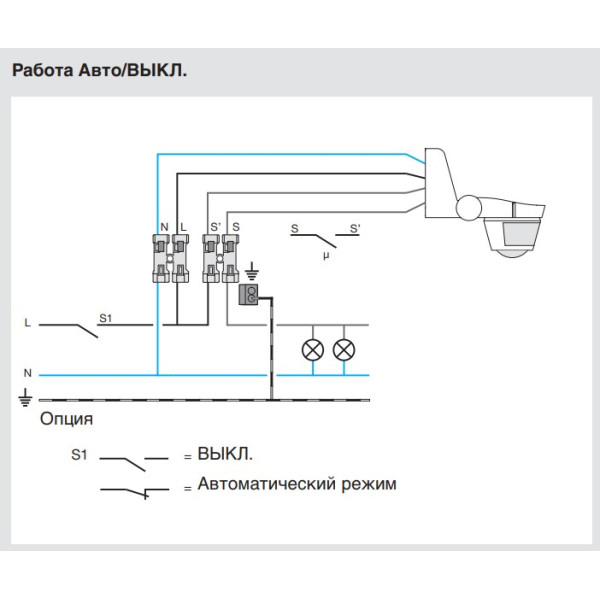 Работа Авто/ВЫКЛ.

N L S' S

S S'

μ

L S1

N

Опция

S1 = ВЫКЛ.

= Автоматический режим