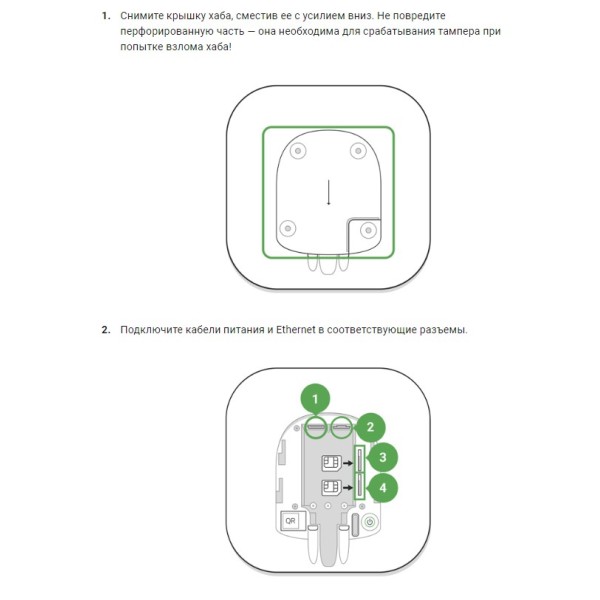 1. Снимите крышку хаба, сместив ее с усилием вниз. Не повредите перфорированную часть — она необходима для срабатывания тампера при попытке взлома хаба!

2. Подключите кабели питания и Ethernet в соответствующие разъемы.

1

2

3

4

QR