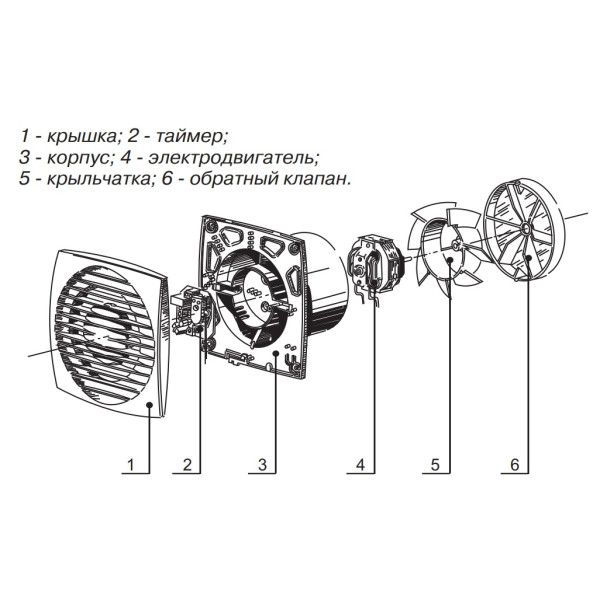 1 - крышка; 2 - таймер;
3 - корпус; 4 - электродвигатель;
5 - крыльчатка; 6 - обратный клапан.

1
2
3
4
5
6