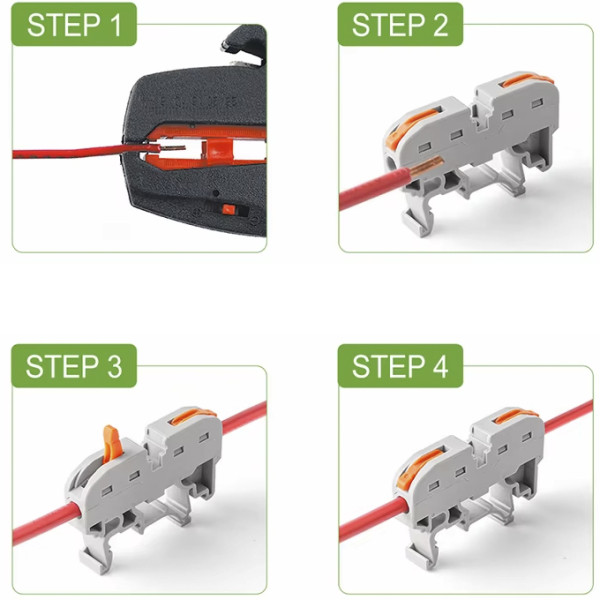 STEP 1

STEP 2

STEP 3

STEP 4