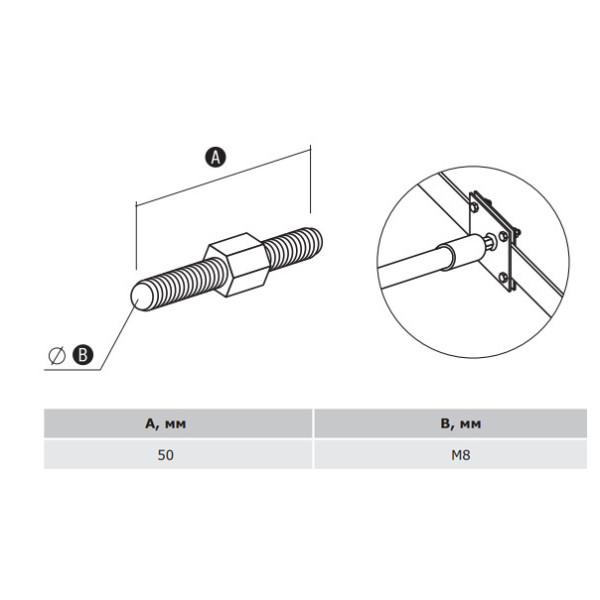 A

∅ B

| A, мм | B, мм |
|---|---|
| 50 | M8 |