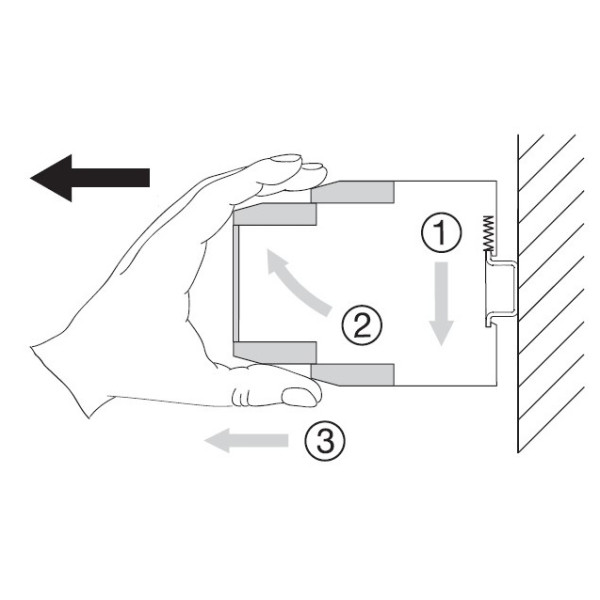 1
2
3